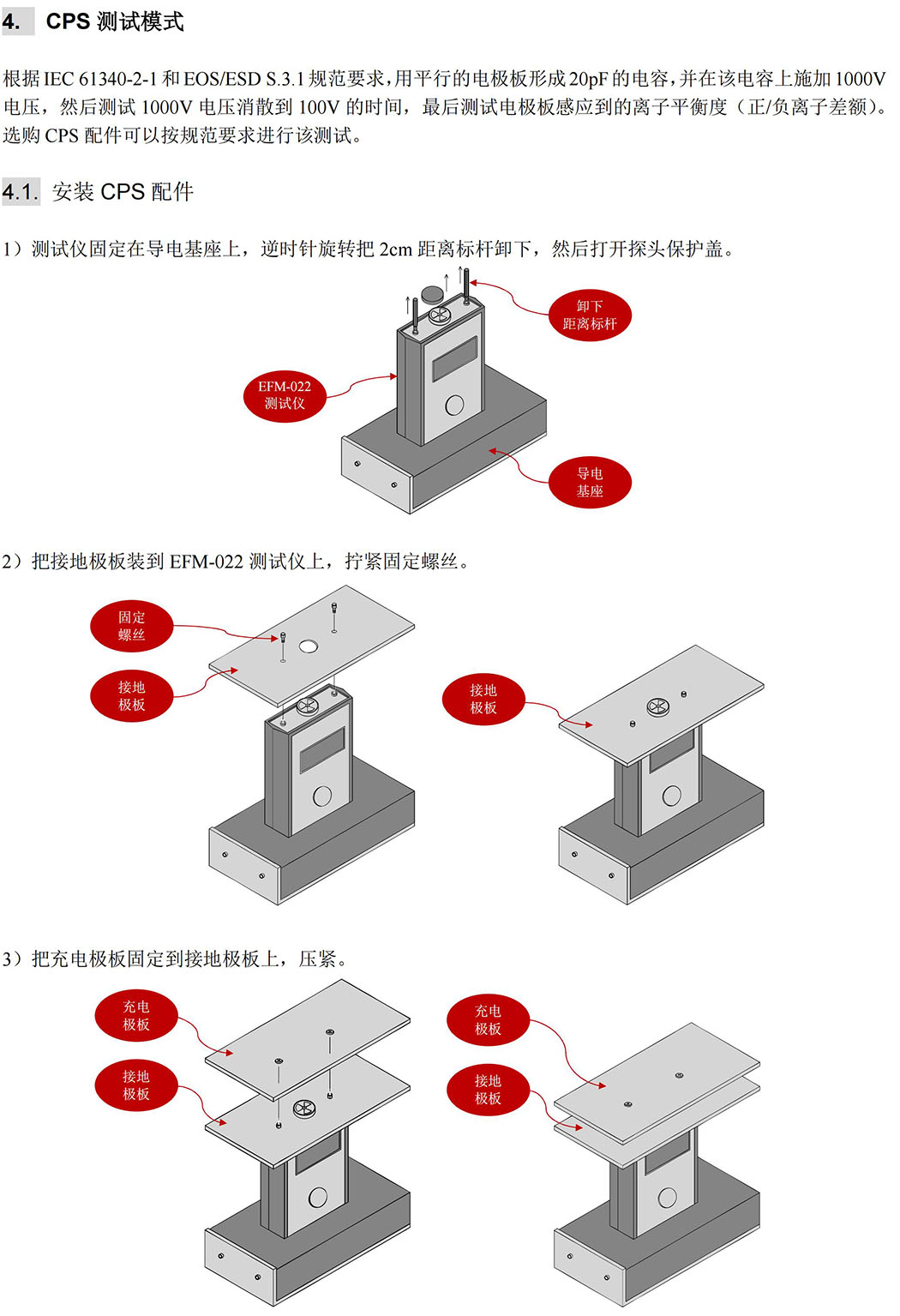 4. CPS 测试模式

根据 IEC 61340-2-1 和 EOS/ESD S.3.1 规范要求，用平行的电极板形成 20pF 的电容，并在该电容上施加 1000V 电压，然后测试 1000V 电压消散到 100V 的时间，最后测试电极板感应到的离子平衡度（正/负离子差额）。选购 CPS 配件可以按规范要求进行该测试。

4.1. 安装 CPS 配件

1）测试仪固定在导电基座上，逆时针旋转把 2cm 距离标杆卸下，然后打开探头保护盖。

卸下
距离标杆

EFM-022
测试仪

导电
基座

2）把接地极板装到 EFM-022 测试仪上，拧紧固定螺丝。

固定
螺丝

接地
极板

接地
极板

3）把充电极板固定到接地极板上，压紧。

充电
极板

接地
极板

充电
极板

接地
极板