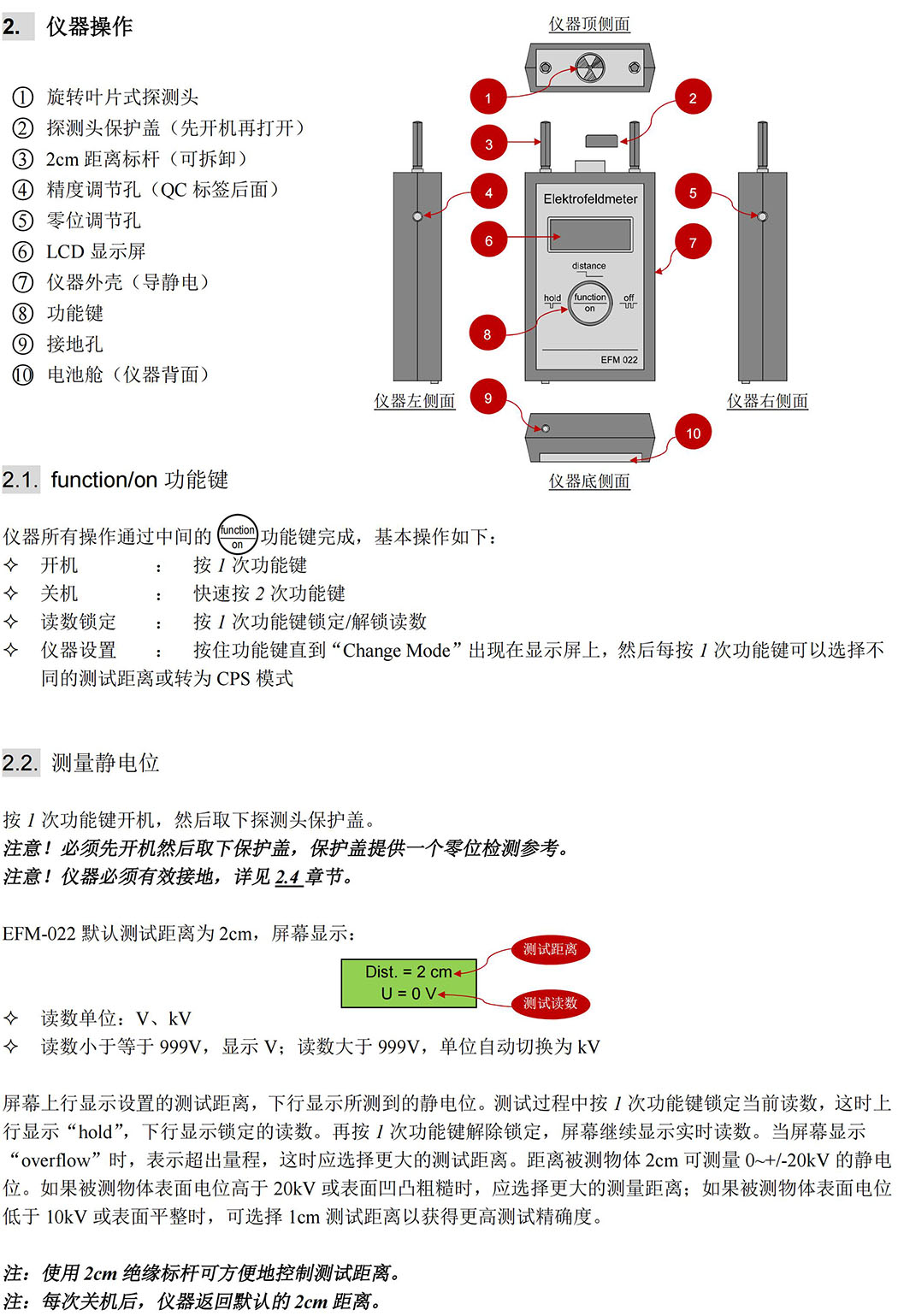 2. 仪器操作

① 旋转叶片式探测头
② 探测头保护盖（先开机再打开）
③ 2cm 距离标杆（可拆卸）
④ 精度调节孔（QC 标签后面）
⑤ 零位调节孔
⑥ LCD 显示屏
⑦ 仪器外壳（导静电）
⑧ 功能键
⑨ 接地孔
⑩ 电池舱（仪器背面）

仪器顶侧面

1 2 3 4 5 6 7 8 9 10

Elektrofeldmeter
distance
hold
function
on
off
EFM 022

仪器左侧面
仪器右侧面
仪器底侧面

2.1. function/on 功能键

仪器所有操作通过中间的 function on 功能键完成，基本操作如下：
✧ 开机 ： 按 1 次功能键
✧ 关机 ： 快速按 2 次功能键
✧ 读数锁定 ： 按 1 次功能键锁定/解锁读数
✧ 仪器设置 ： 按住功能键直到“Change Mode”出现在显示屏上，然后每按 1 次功能键可以选择不同的测试距离或转为 CPS 模式

2.2. 测量静电位

按 1 次功能键开机，然后取下探测头保护盖。
注意！必须先开机然后取下保护盖，保护盖提供一个零位检测参考。
注意！仪器必须有效接地，详见 2.4 章节。

EFM-022 默认测试距离为 2cm，屏幕显示：

Dist. = 2 cm
U = 0 V
测试距离
测试读数

✧ 读数单位：V、kV
✧ 读数小于等于 999V，显示 V；读数大于 999V，单位自动切换为 kV

屏幕上行显示设置的测试距离，下行显示所测到的静电位。测试过程中按 1 次功能键锁定当前读数，这时上行显示“hold”，下行显示锁定的读数。再按 1 次功能键解除锁定，屏幕继续显示实时读数。当屏幕显示“overflow”时，表示超出量程，这时应选择更大的测试距离。距离被测物体 2cm 可测量 0~+/-20kV 的静电位。如果被测物体表面电位高于 20kV 或表面凹凸粗糙时，应选择更大的测量距离；如果被测物体表面电位低于 10kV 或表面平整时，可选择 1cm 测试距离以获得更高测试精确度。

注：使用 2cm 绝缘标杆可方便地控制测试距离。
注：每次关机后，仪器返回默认的 2cm 距离。